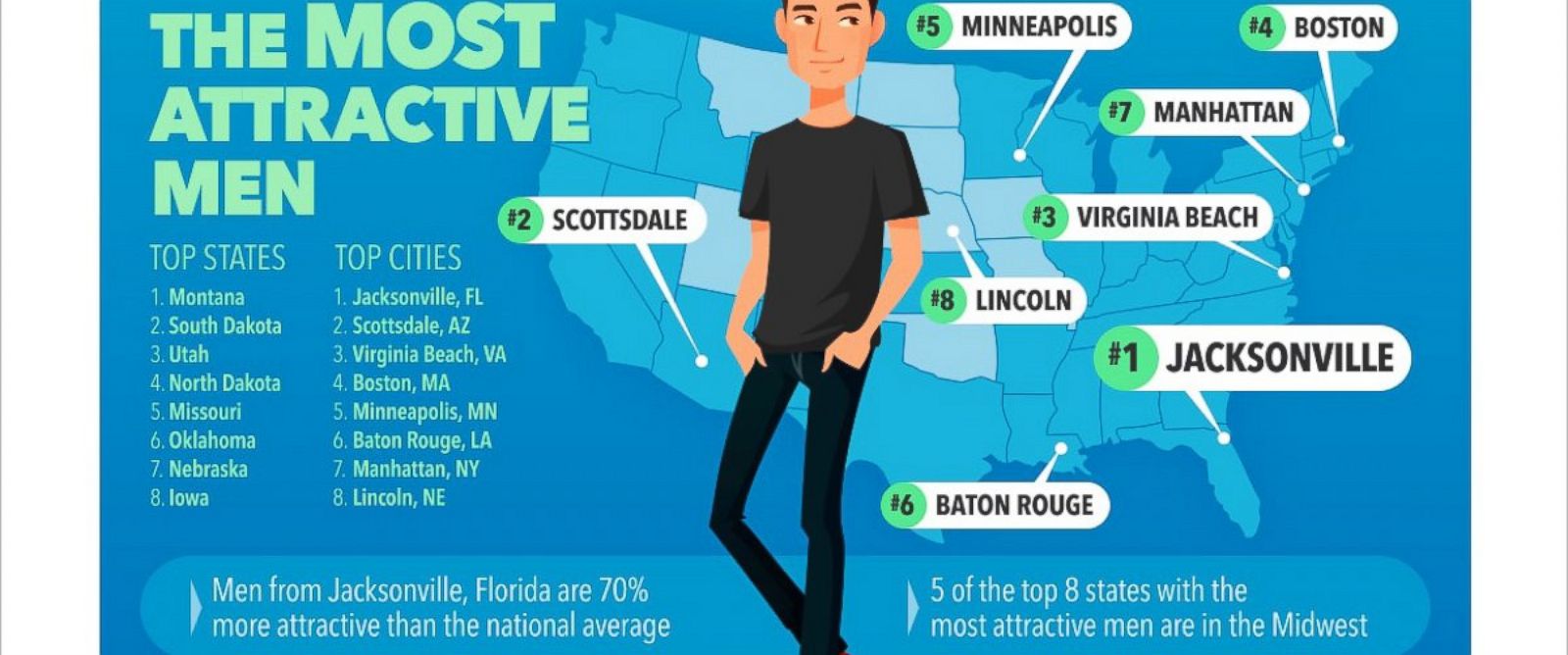 THE MOST ATTRACTIVE MEN

TOP STATES
1. Montana
2. South Dakota
3. Utah
4. North Dakota
5. Missouri
6. Oklahoma
7. Nebraska
8. Iowa

TOP CITIES
1. Jacksonville, FL
2. Scottsdale, AZ
3. Virginia Beach, VA
4. Boston, MA
5. Minneapolis, MN
6. Baton Rouge, LA
7. Manhattan, NY
8. Lincoln, NE

#5 MINNEAPOLIS
#4 BOSTON
#7 MANHATTAN
#2 SCOTTSDALE
#3 VIRGINIA BEACH
#8 LINCOLN
#1 JACKSONVILLE
#6 BATON ROUGE

Men from Jacksonville, Florida are 70% more attractive than the national average

5 of the top 8 states with the most attractive men are in the Midwest