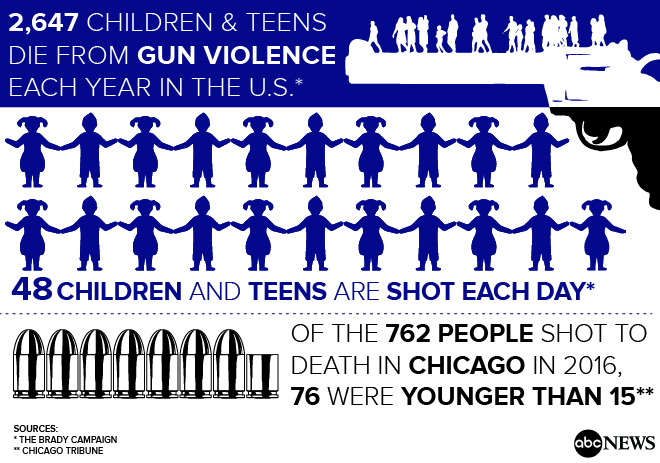 2,647 CHILDREN & TEENS DIE FROM GUN VIOLENCE EACH YEAR IN THE U.S.*

48 CHILDREN AND TEENS ARE SHOT EACH DAY*

OF THE 762 PEOPLE SHOT TO DEATH IN CHICAGO IN 2016, 76 WERE YOUNGER THAN 15**

SOURCES:
* THE BRADY CAMPAIGN
** CHICAGO TRIBUNE

abc NEWS