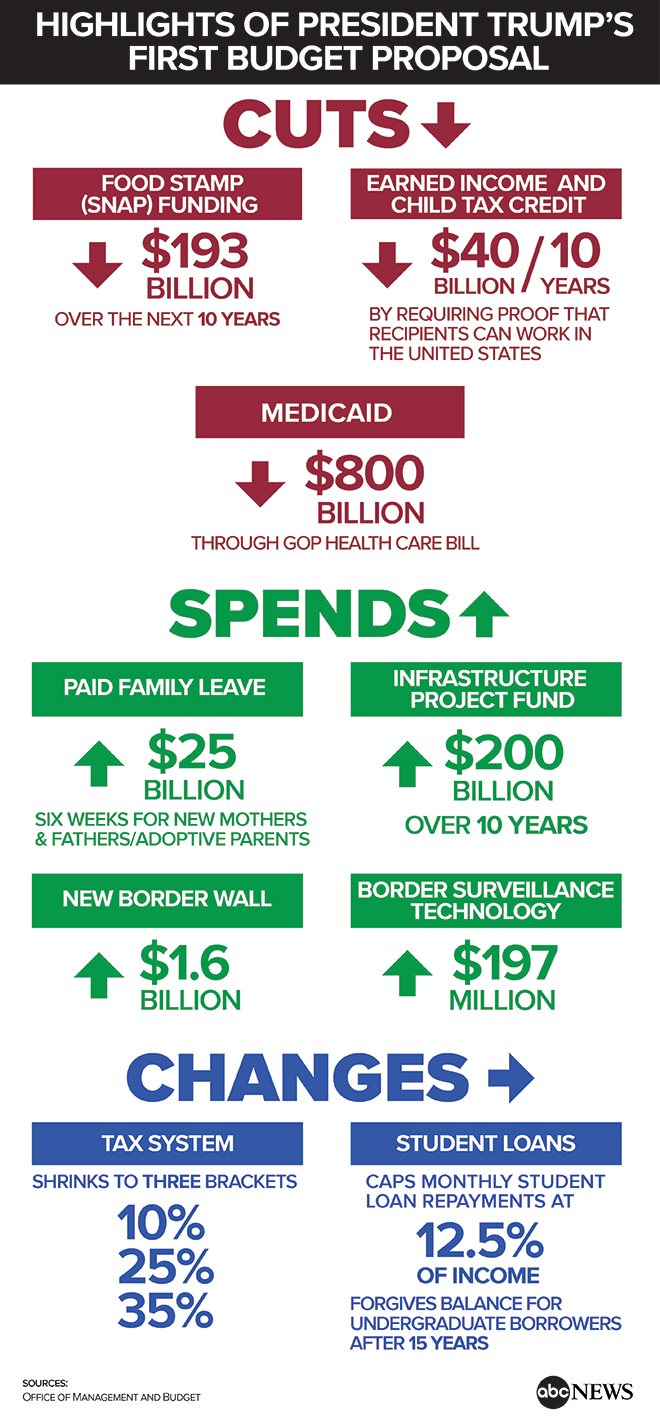 HIGHLIGHTS OF PRESIDENT TRUMP'S FIRST BUDGET PROPOSAL

CUTS

FOOD STAMP (SNAP) FUNDING

$193 BILLION

OVER THE NEXT 10 YEARS

EARNED INCOME AND CHILD TAX CREDIT

$40 BILLION / 10 YEARS

BY REQUIRING PROOF THAT RECIPIENTS CAN WORK IN THE UNITED STATES

MEDICAID

$800 BILLION

THROUGH GOP HEALTH CARE BILL

SPENDS

PAID FAMILY LEAVE

$25 BILLION

SIX WEEKS FOR NEW MOTHERS & FATHERS/ADOPTIVE PARENTS

INFRASTRUCTURE PROJECT FUND

$200 BILLION

OVER 10 YEARS

NEW BORDER WALL

$1.6 BILLION

BORDER SURVEILLANCE TECHNOLOGY

$197 MILLION

CHANGES

TAX SYSTEM

SHRINKS TO THREE BRACKETS

10%
25%
35%

STUDENT LOANS

CAPS MONTHLY STUDENT LOAN REPAYMENTS AT

12.5%
OF INCOME

FORGIVES BALANCE FOR UNDERGRADUATE BORROWERS AFTER 15 YEARS

SOURCES:
OFFICE OF MANAGEMENT AND BUDGET

abc NEWS