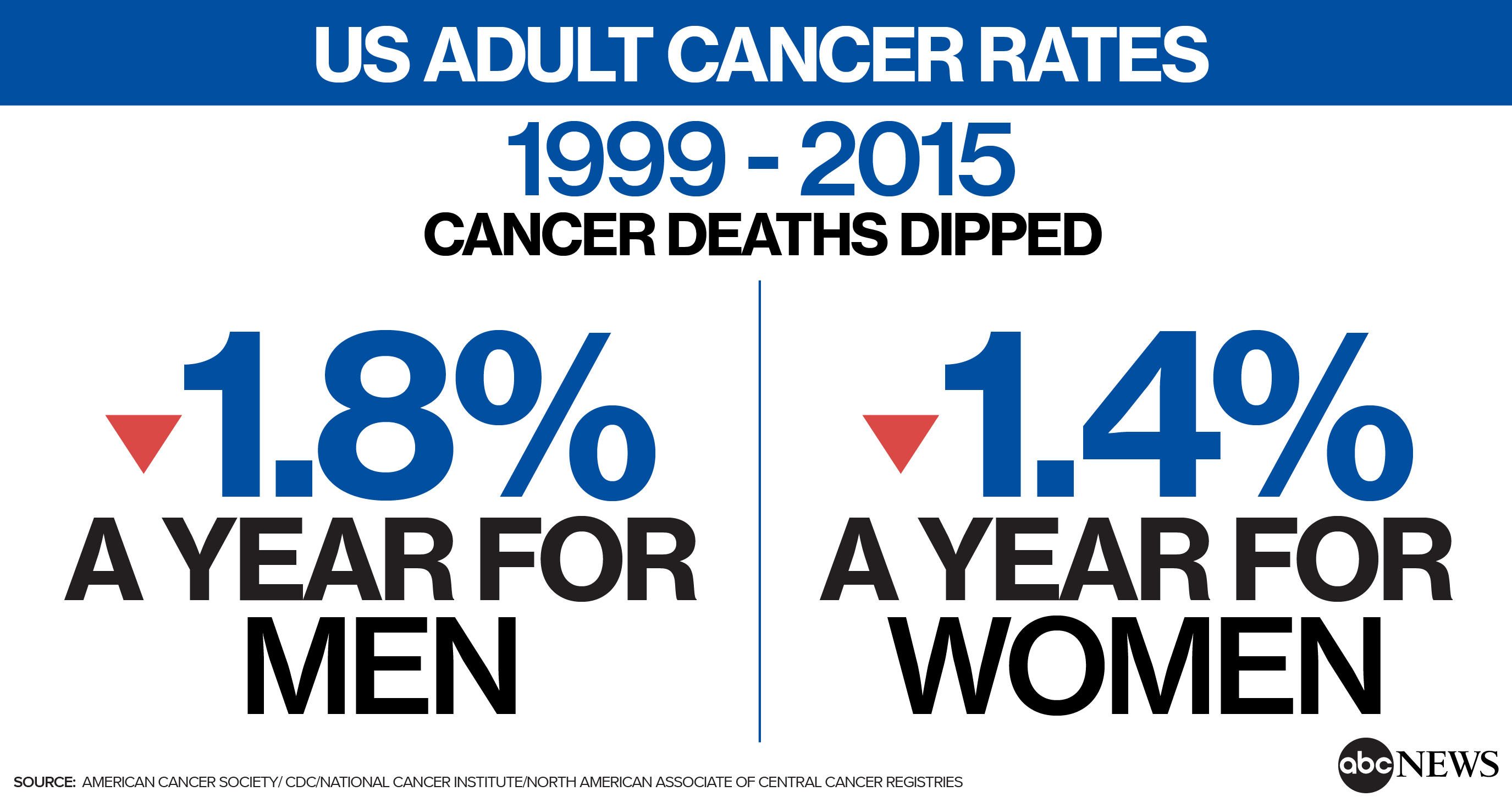 US ADULT CANCER RATES

1999 - 2015

CANCER DEATHS DIPPED

1.8% A YEAR FOR MEN

1.4% A YEAR FOR WOMEN

SOURCE: AMERICAN CANCER SOCIETY/ CDC/NATIONAL CANCER INSTITUTE/NORTH AMERICAN ASSOCIATE OF CENTRAL CANCER REGISTRIES

abc NEWS